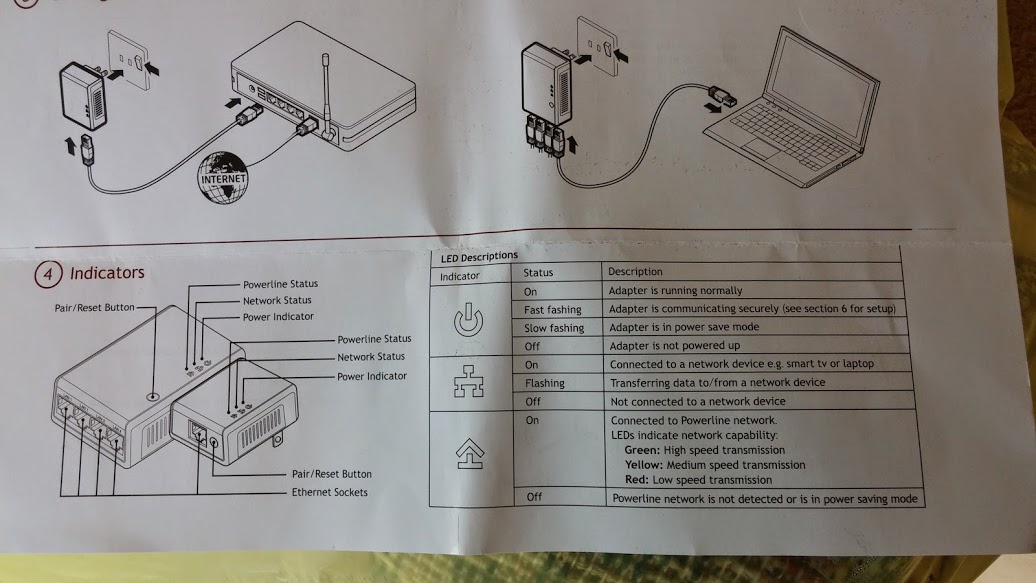 INTERNET

4 Indicators

Pair/Reset Button
Powerline Status
Network Status
Power Indicator
Powerline Status
Network Status
Power Indicator
Pair/Reset Button
Ethernet Sockets

LED Descriptions

| Indicator | Status | Description |
|---|---|---|
| | On | Adapter is running normally |
| | Fast fashing | Adapter is communicating securely (see section 6 for setup) |
| | Slow fashing | Adapter is in power save mode |
| | Off | Adapter is not powered up |
| | On | Connected to a network device e.g. smart tv or laptop |
| | Flashing | Transferring data to/from a network device |
| | Off | Not connected to a network device |
| | On | Connected to Powerline network. LEDs indicate network capability: **Green:** High speed transmission **Yellow:** Medium speed transmission **Red:** Low speed transmission |
| | Off | Powerline network is not detected or is in power saving mode |